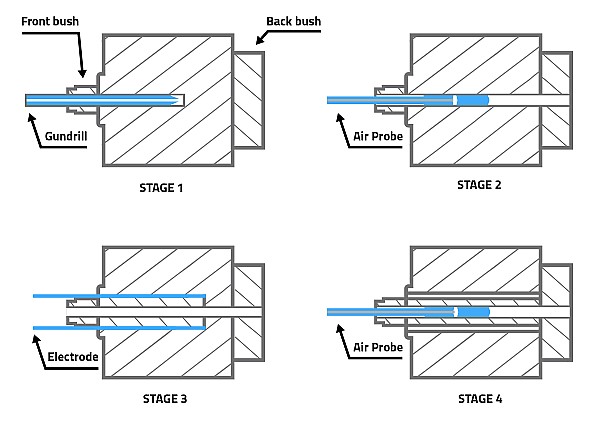 Front bush

Back bush

Gundrill

STAGE 1

Air Probe

STAGE 2

Electrode

STAGE 3

Air Probe

STAGE 4