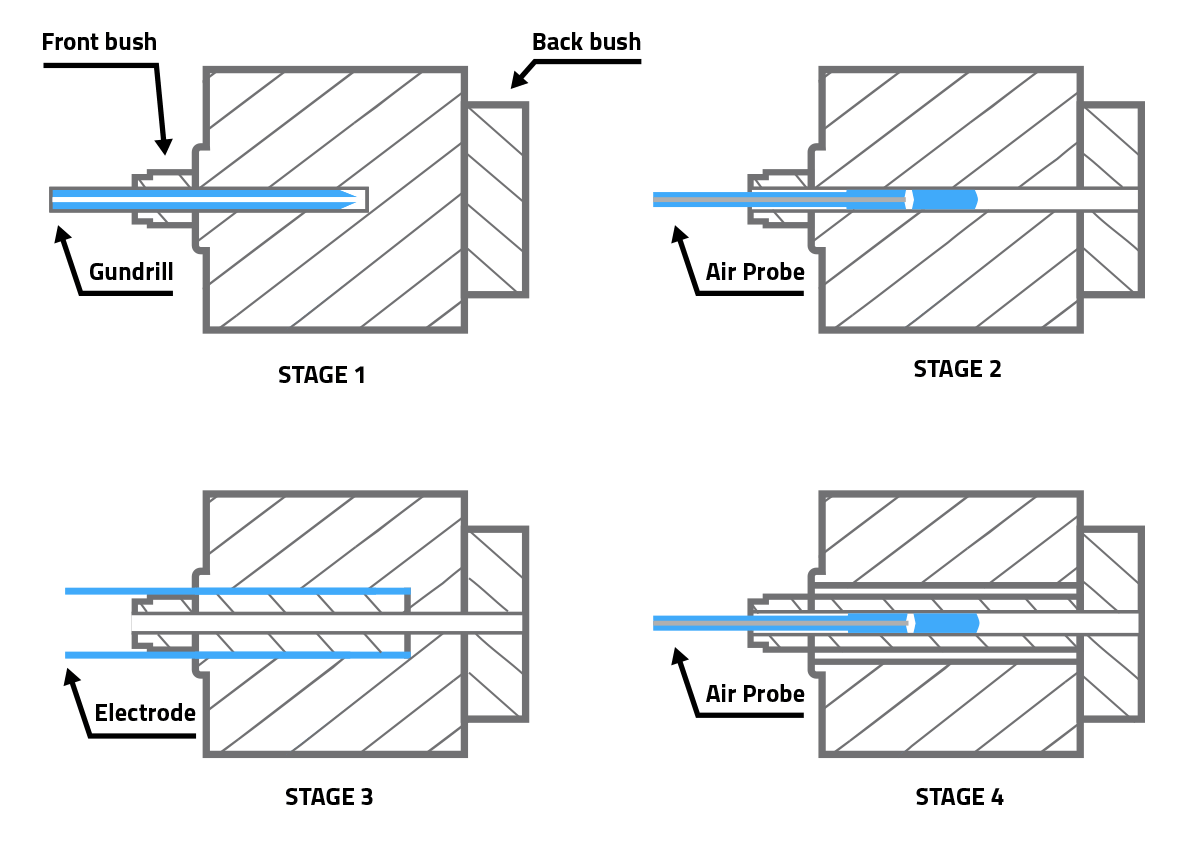 Front bush

Back bush

Gundrill

STAGE 1

Air Probe

STAGE 2

Electrode

STAGE 3

Air Probe

STAGE 4